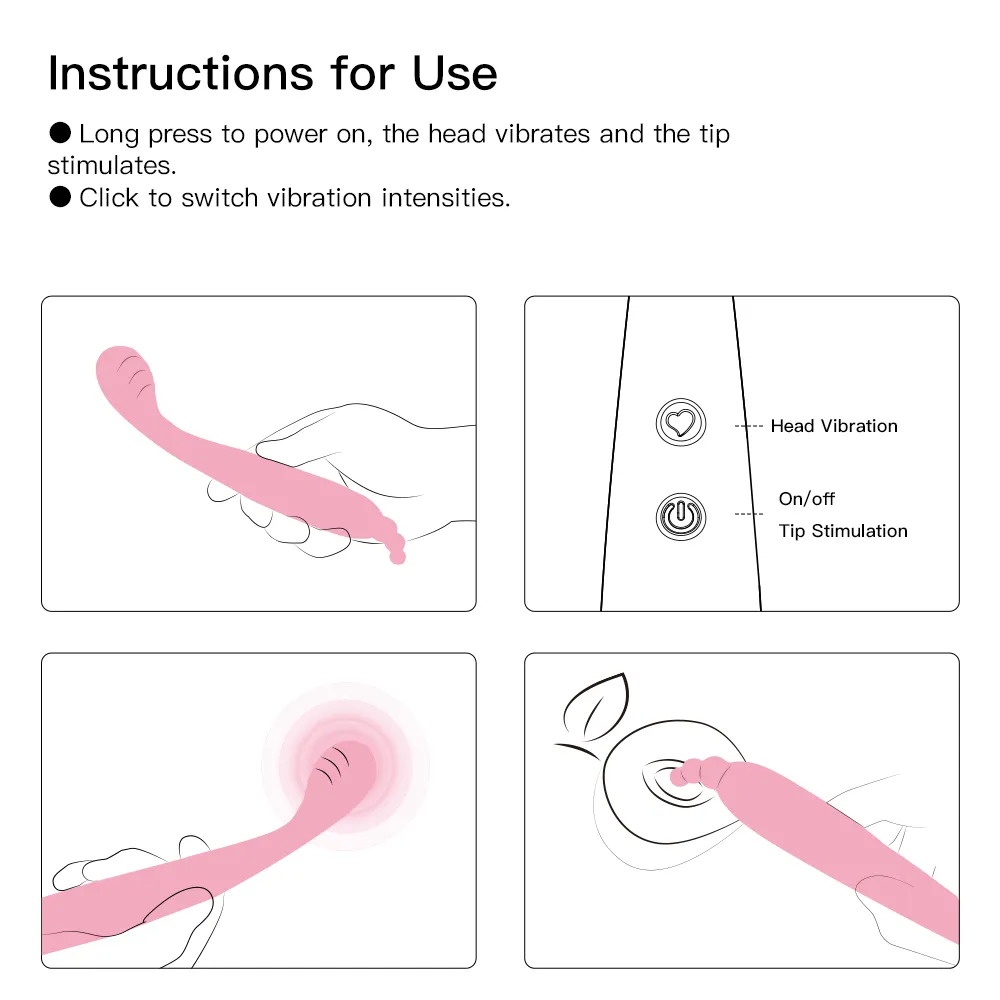 Instructions for Use

● Long press to power on, the head vibrates and the tip stimulates.
● Click to switch vibration intensities.

Head Vibration

On/off
Tip Stimulation