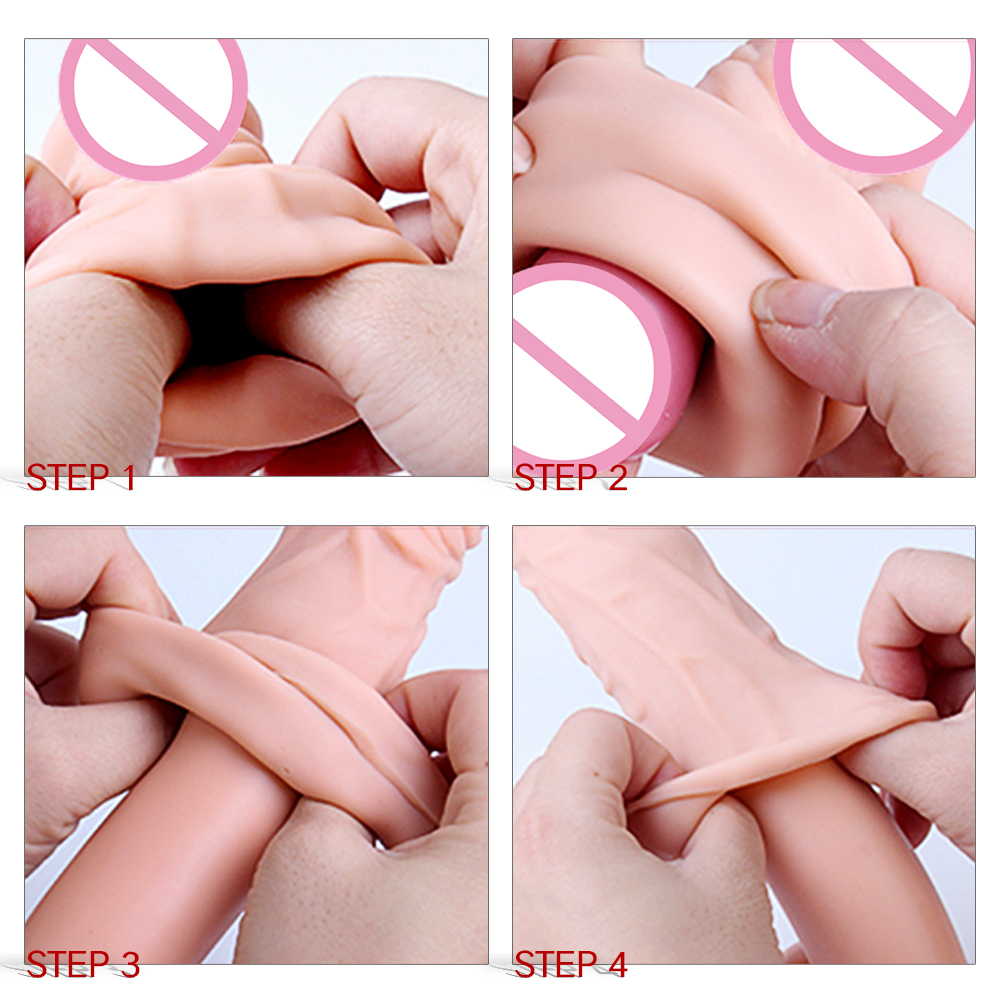 STEP 1

STEP 2

STEP 3

STEP 4